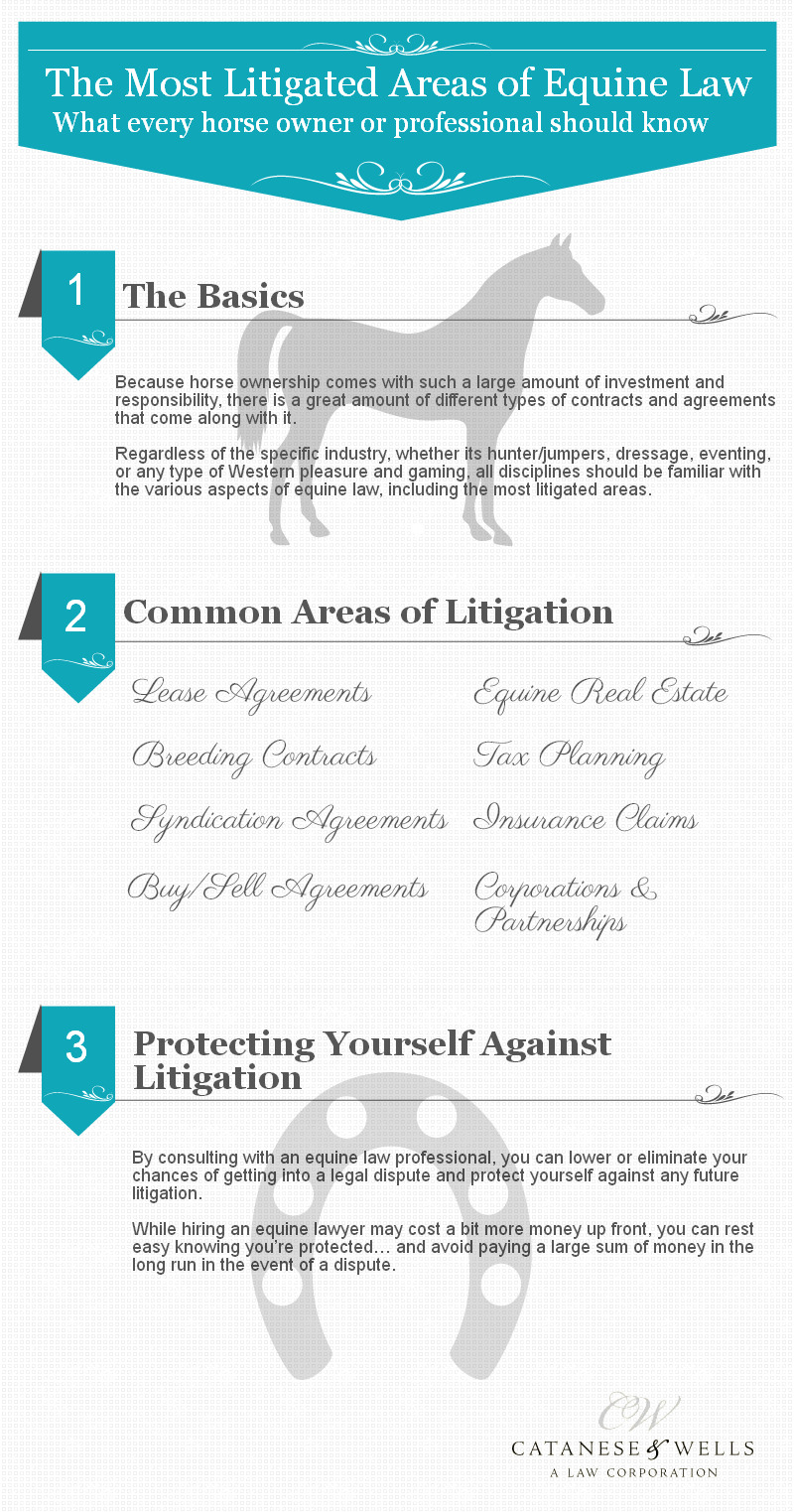 The Most Litigated Areas of Equine Law
What every horse owner or professional should know

1 The Basics

Because horse ownership comes with such a large amount of investment and responsibility, there is a great amount of different types of contracts and agreements that come along with it.

Regardless of the specific industry, whether its hunter/jumpers, dressage, eventing, or any type of Western pleasure and gaming, all disciplines should be familiar with the various aspects of equine law, including the most litigated areas.

2 Common Areas of Litigation

Lease Agreements
Breeding Contracts
Syndication Agreements
Buy/Sell Agreements

Equine Real Estate
Tax Planning
Insurance Claims
Corporations & Partnerships

3 Protecting Yourself Against Litigation

By consulting with an equine law professional, you can lower or eliminate your chances of getting into a legal dispute and protect yourself against any future litigation.

While hiring an equine lawyer may cost a bit more money up front, you can rest easy knowing you're protected… and avoid paying a large sum of money in the long run in the event of a dispute.

CW
CATANESE & WELLS
A LAW CORPORATION